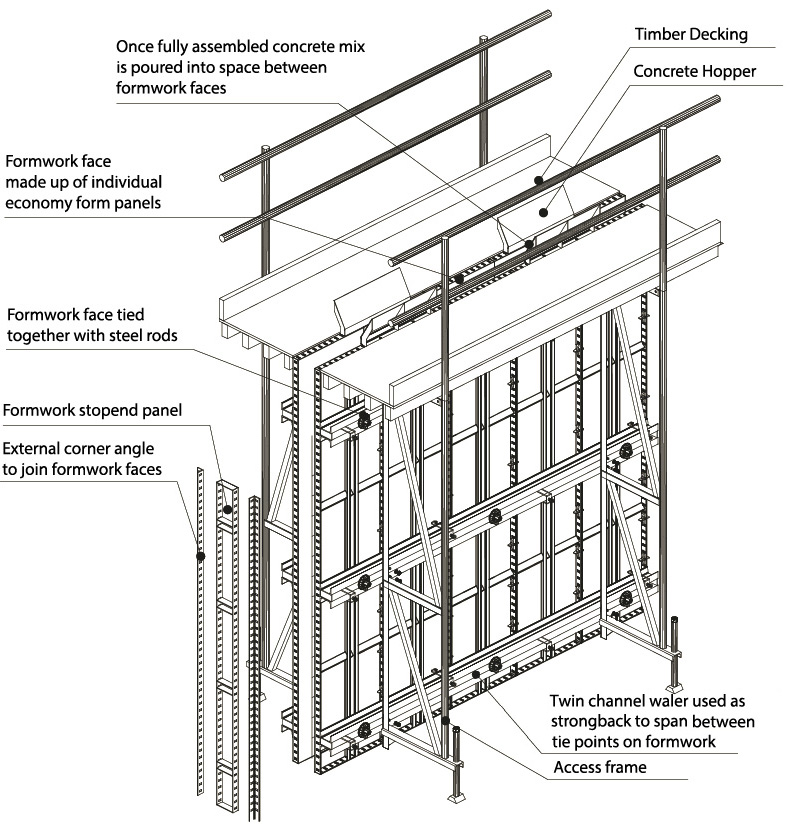 Once fully assembled concrete mix is poured into space between formwork faces

Timber Decking

Concrete Hopper

Formwork face made up of individual economy form panels

Formwork face tied together with steel rods

Formwork stopend panel

External corner angle to join formwork faces

Twin channel waler used as strongback to span between tie points on formwork

Access frame