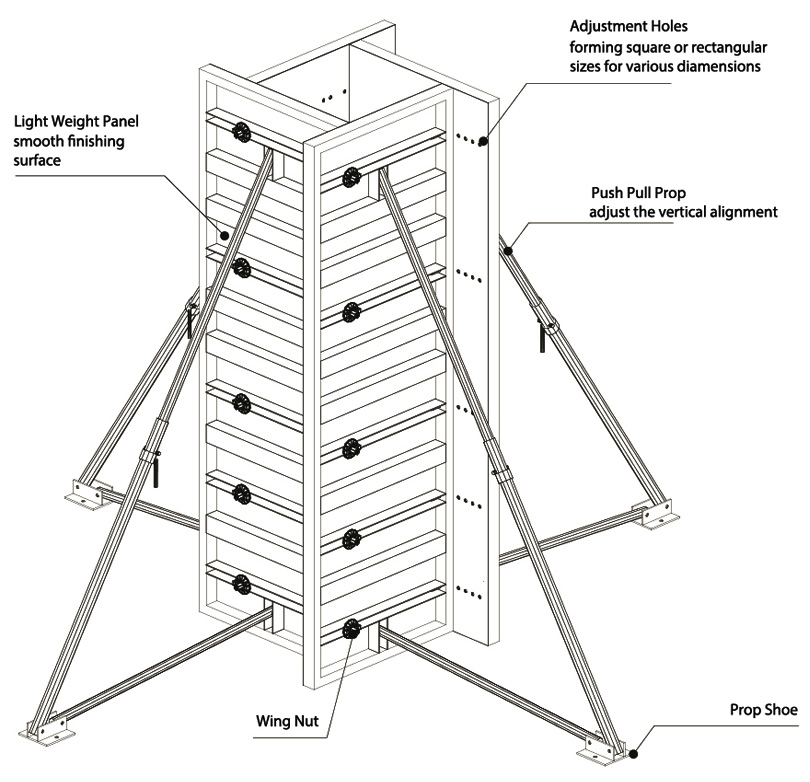 Adjustment Holes
forming square or rectangular
sizes for various diamensions

Light Weight Panel
smooth finishing
surface

Push Pull Prop
adjust the vertical alignment

Wing Nut

Prop Shoe